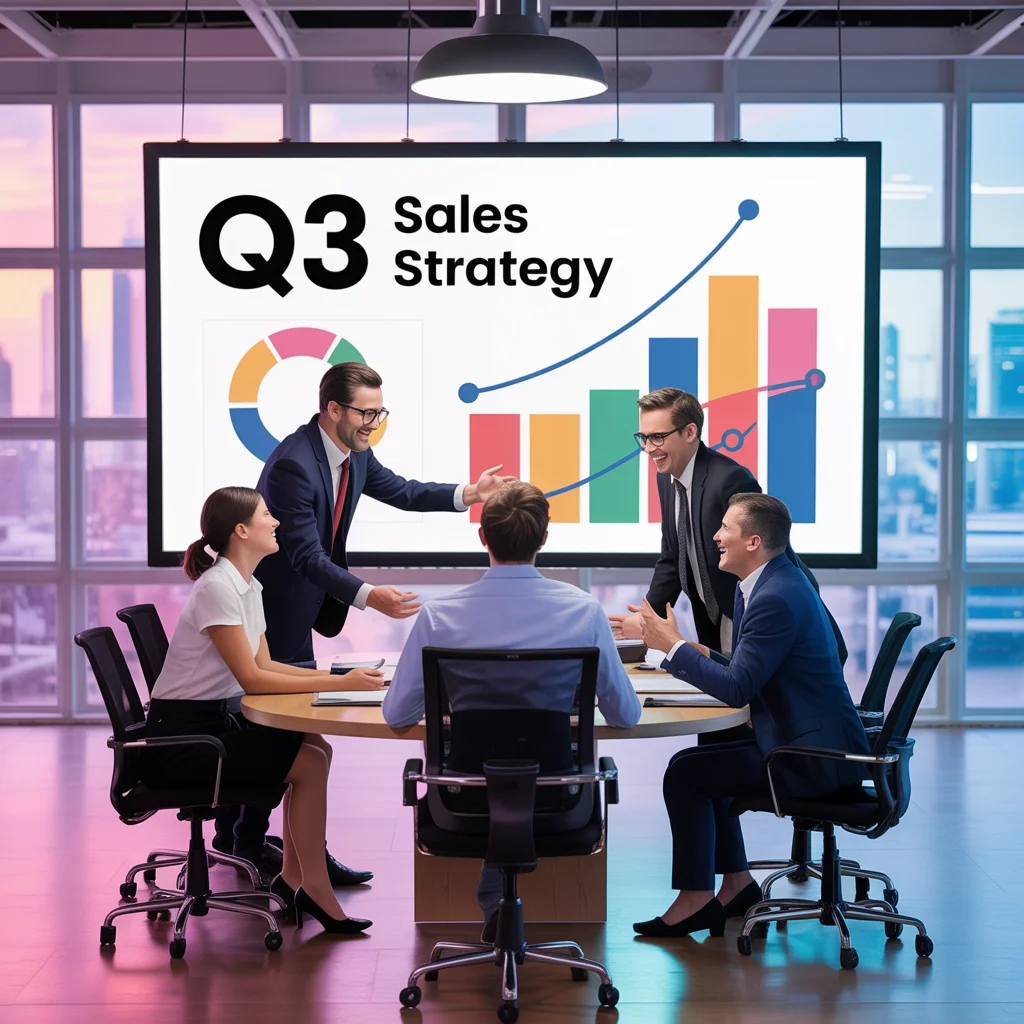 Q3 Sales Strategy